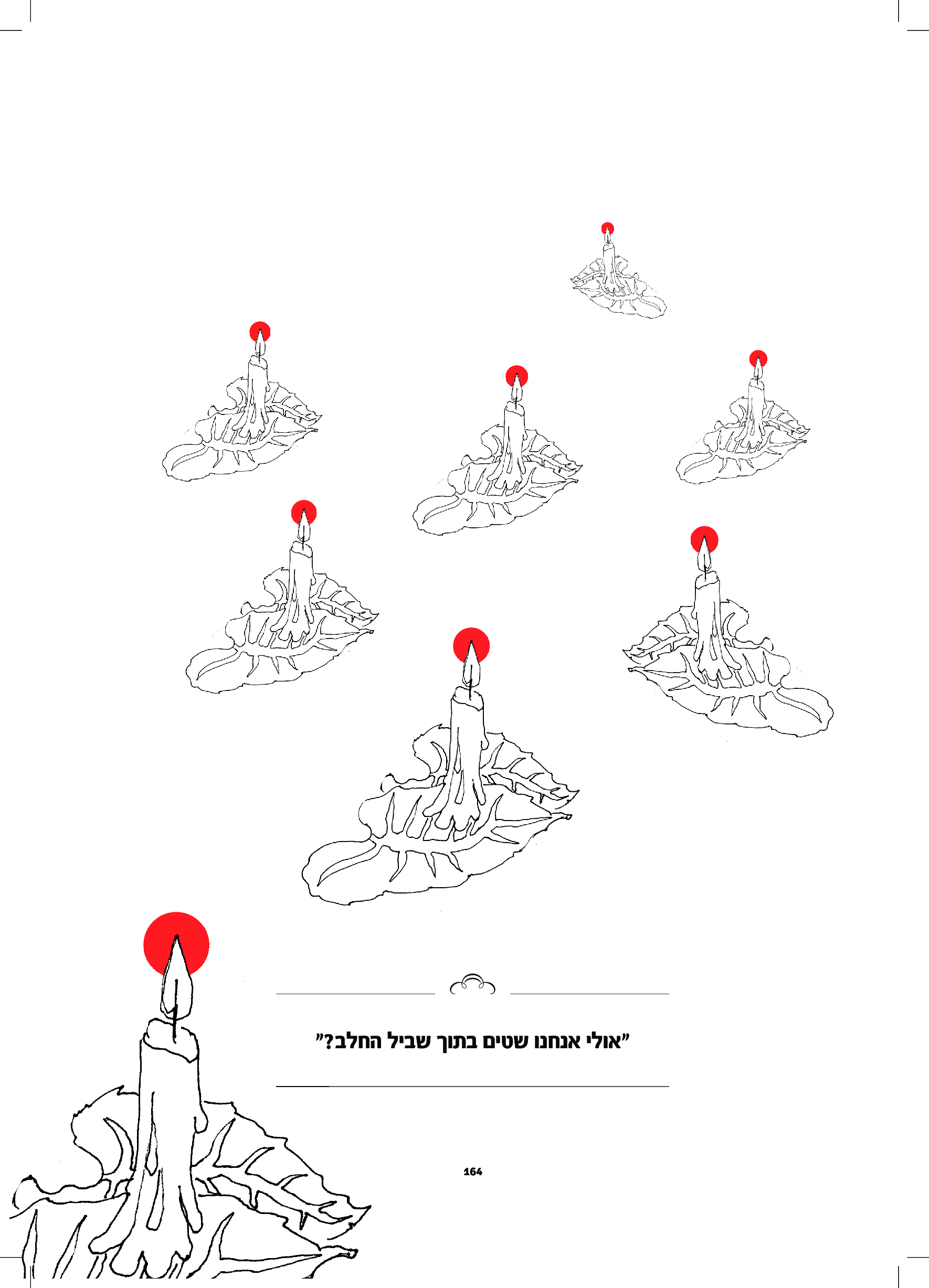 "אולי אנחנו שטים בתוך שביל החלב?"

164